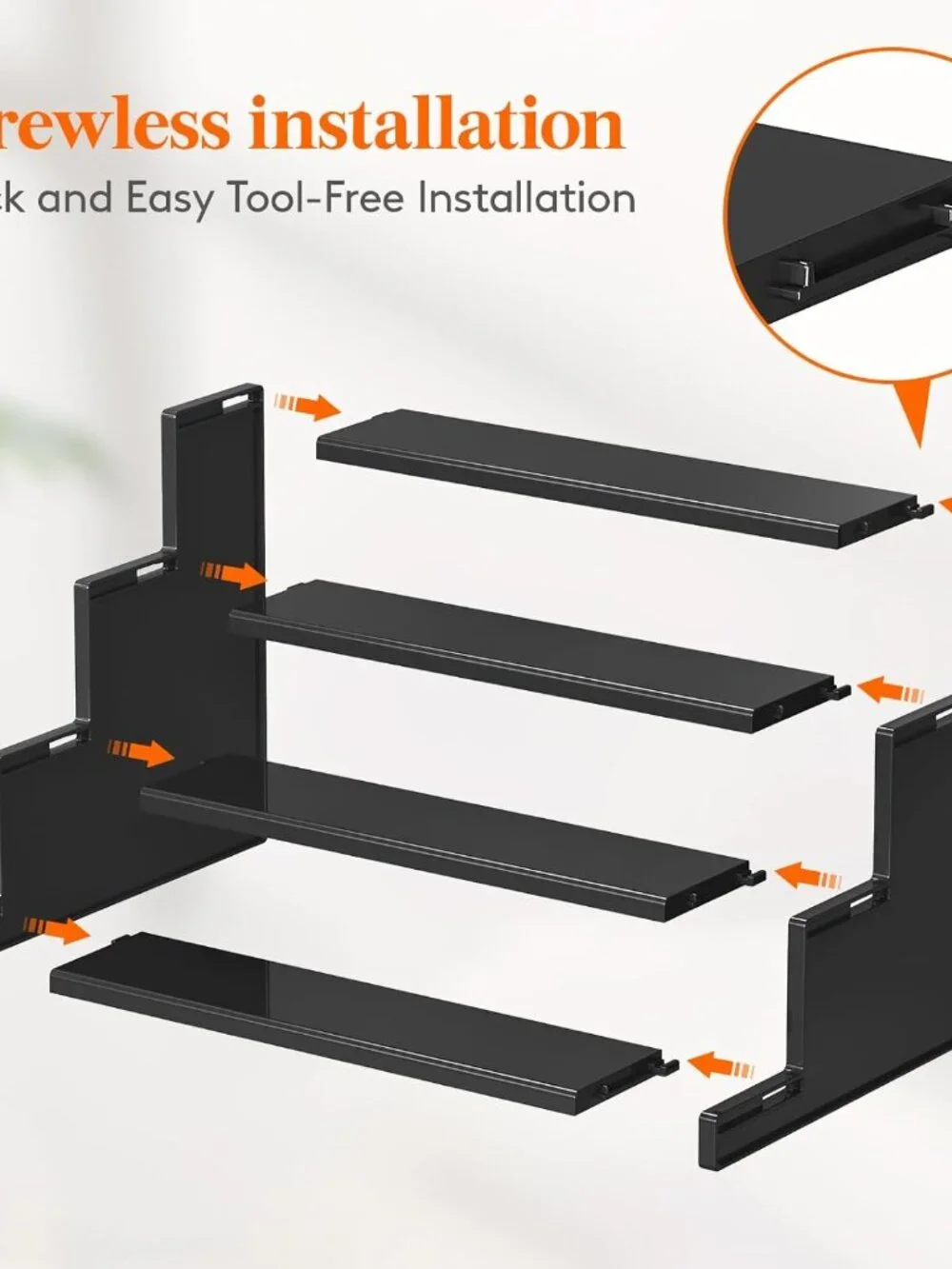 rewless installation

ck and Easy Tool-Free Installation